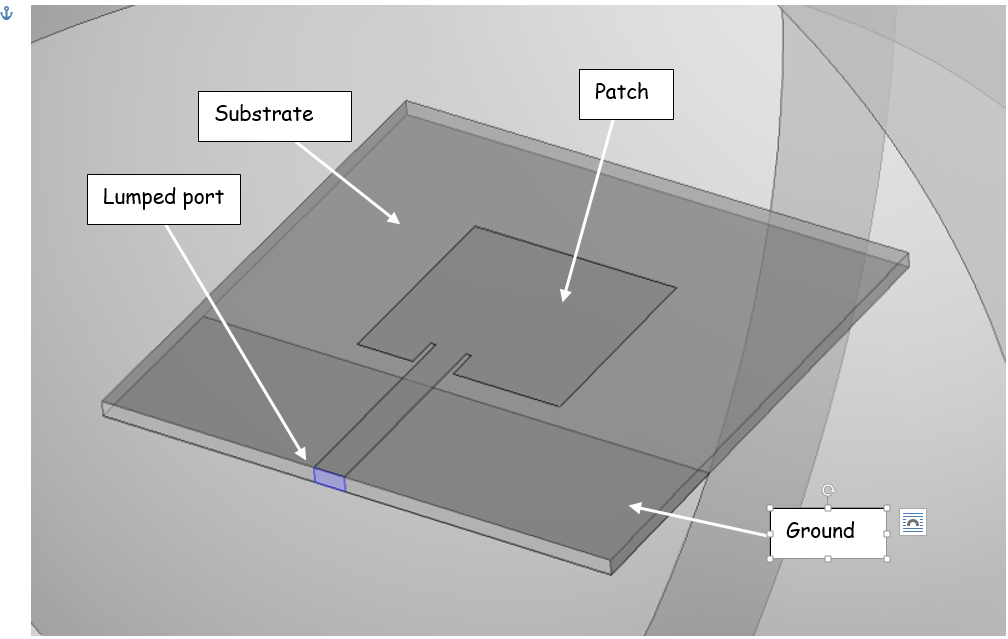 Substrate

Patch

Lumped port

Ground